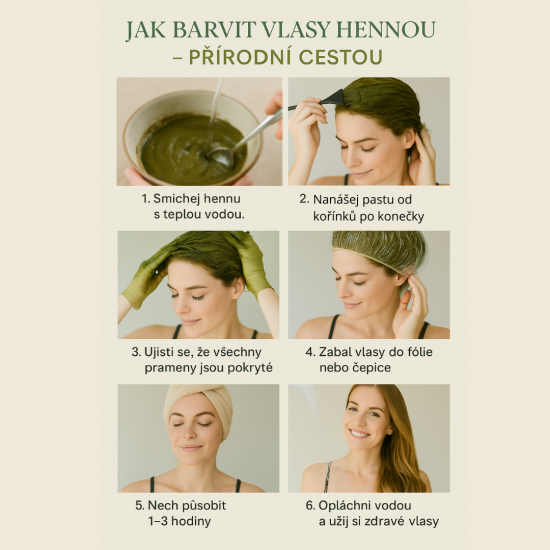 JAK BARVIT VLASY HENNOU
– PŘÍRODNÍ CESTOU

1. Smichej hennu s teplou vodou.

2. Nanášej pastu od kořínků po konečky

3. Ujisti se, že všechny prameny jsou pokryté

4. Zabal vlasy do fólie nebo čepice

5. Nech pûsobit 1–3 hodiny

6. Opláchni vodou a užij si zdravé vlasy